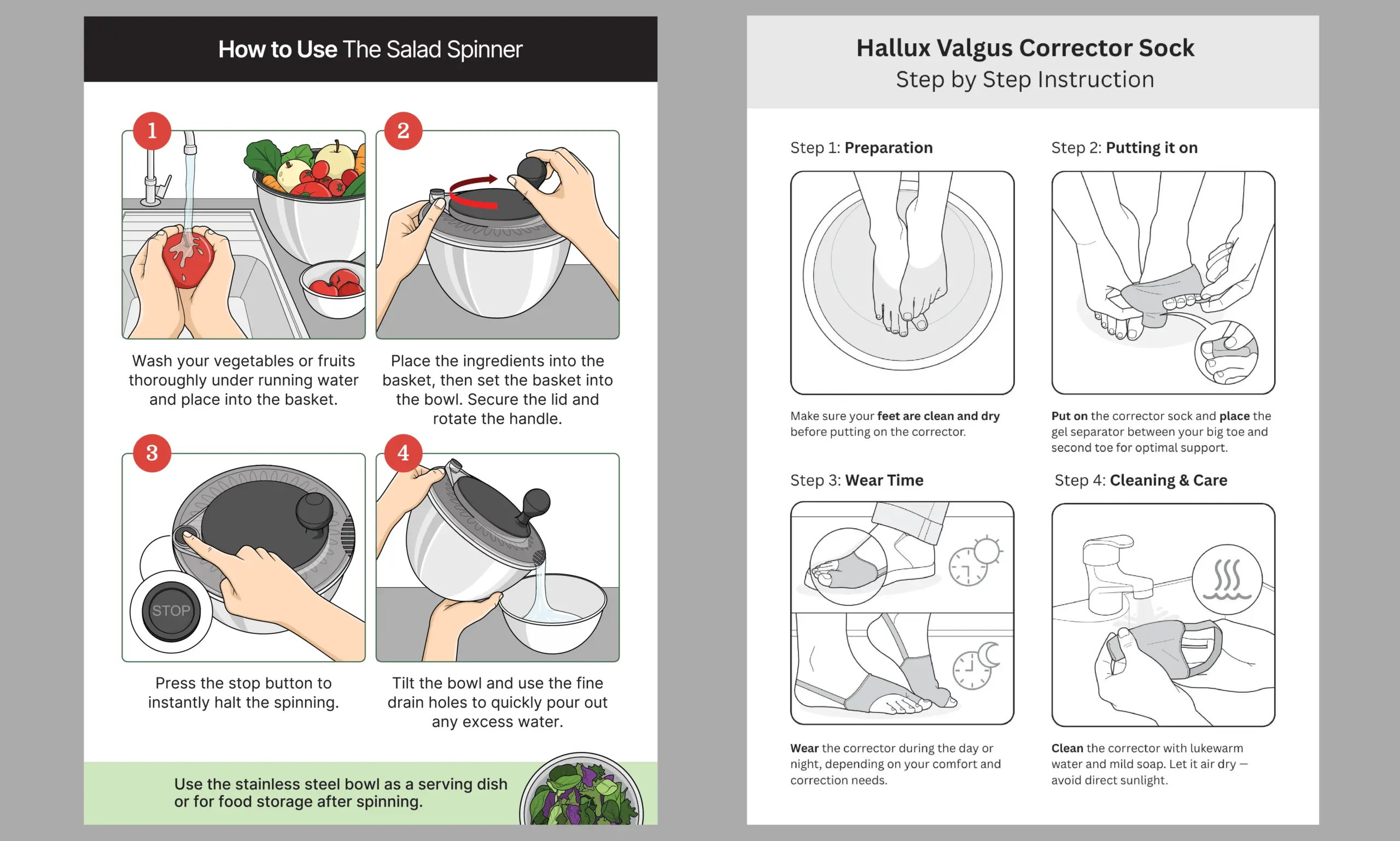 How to Use The Salad Spinner

1

Wash your vegetables or fruits thoroughly under running water and place into the basket.

2

Place the ingredients into the basket, then set the basket into the bowl. Secure the lid and rotate the handle.

3

STOP

Press the stop button to instantly halt the spinning.

4

Tilt the bowl and use the fine drain holes to quickly pour out any excess water.

Use the stainless steel bowl as a serving dish or for food storage after spinning.

Hallux Valgus Corrector Sock
Step by Step Instruction

Step 1: Preparation

Make sure your feet are clean and dry before putting on the corrector.

Step 2: Putting it on

Put on the corrector sock and place the gel separator between your big toe and second toe for optimal support.

Step 3: Wear Time

Wear the corrector during the day or night, depending on your comfort and correction needs.

Step 4: Cleaning & Care

Clean the corrector with lukewarm water and mild soap. Let it air dry — avoid direct sunlight.