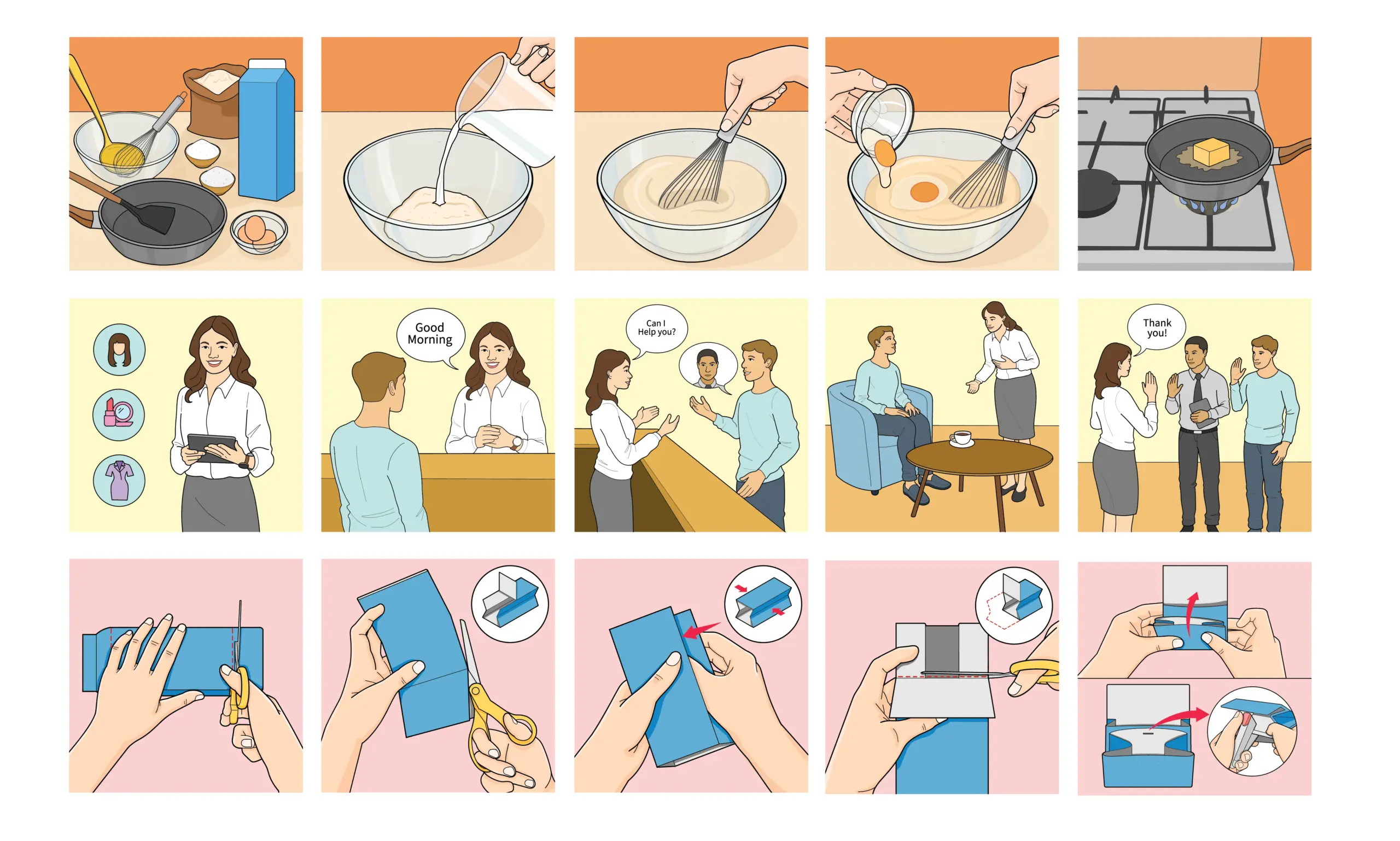 Good Morning

Can I Help you?

Thank you!