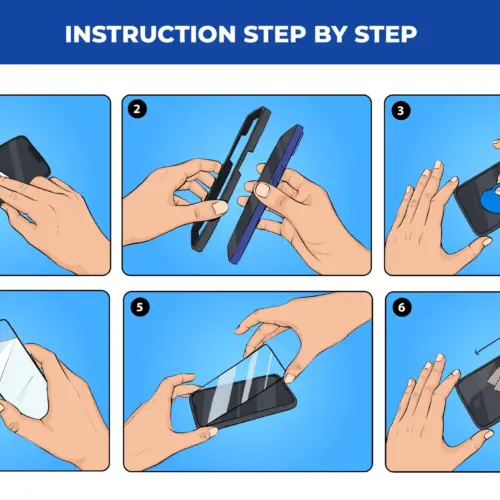 INSTRUCTION STEP BY STEP

2

3

5

6